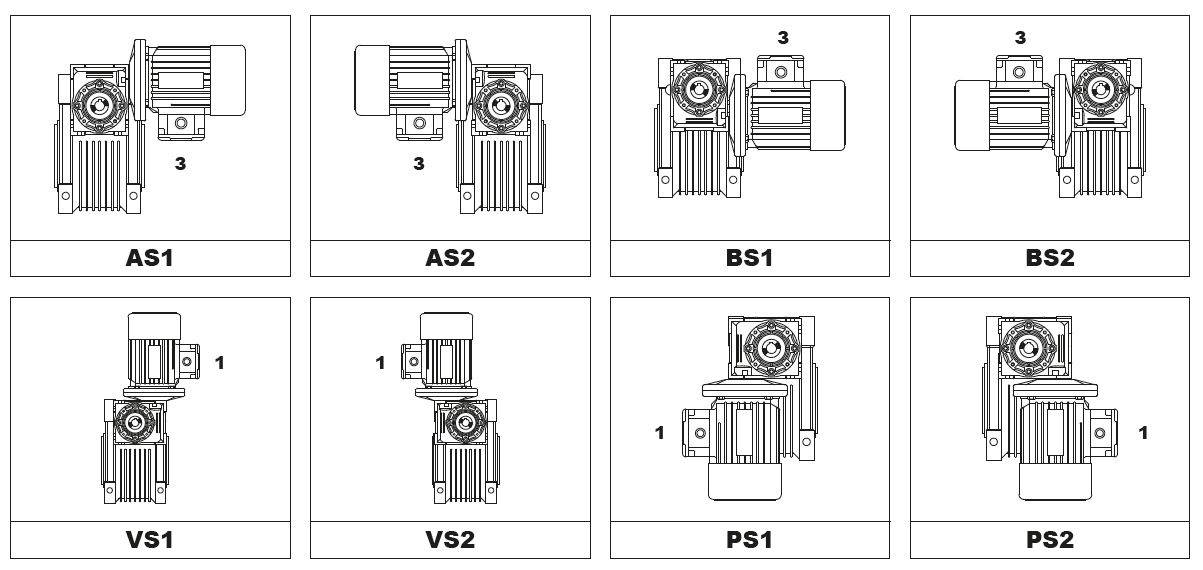 3

AS1

3

AS2

3

BS1

3

BS2

1

VS1

1

VS2

1

PS1

1

PS2